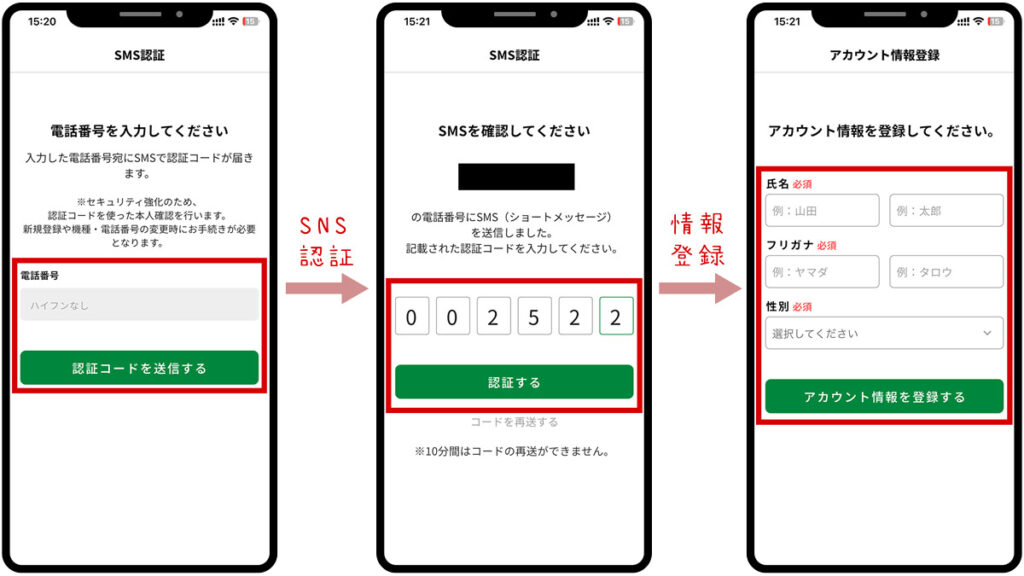 15:20

SMS認証

電話番号を入力してください

入力した電話番号宛にSMSで認証コードが届きます。

※セキュリティ強化のため、認証コードを使った本人確認を行います。新規登録や機種・電話番号の変更時にお手続きが必要となります。

電話番号

ハイフンなし

認証コードを送信する

SNS認証

15:21

SMS認証

SMSを確認してください

の電話番号にSMS（ショートメッセージ）を送信しました。記載された認証コードを入力してください。

0 0 2 5 2 2

認証する

コードを再送する

※10分間はコードの再送ができません。

情報登録

15:21

アカウント情報登録

アカウント情報を登録してください。

氏名 必須

例：山田

例：太郎

フリガナ 必須

例：ヤマダ

例：タロウ

性別 必須

選択してください

アカウント情報を登録する